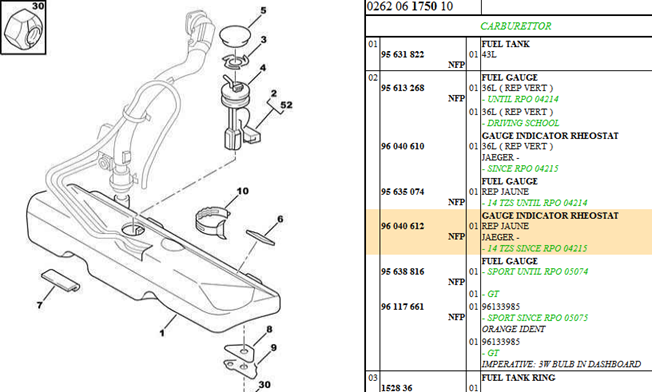 30
5
3
4
2
52
10
6
7
1
8
9
30

0262 06 1750 10

CARBURETTOR

| | | | |
|---|---|---|---|
| 01 | 95 631 822 NFP | 01 | FUEL TANK 43L |
| 02 | 95 613 268 NFP | 01 | FUEL GAUGE 36L ( REP VERT ) - UNTIL RPO 04214 |
| | | 01 | 36L ( REP VERT ) - DRIVING SCHOOL |
| | 96 040 610 | 01 | GAUGE INDICATOR RHEOSTAT 36L ( REP VERT ) JAEGER - - SINCE RPO 04215 |
| | 95 635 074 NFP | 01 | FUEL GAUGE REP JAUNE - 14 TZS UNTIL RPO 04214 |
| | 96 040 612 NFP | 01 | GAUGE INDICATOR RHEOSTAT REP JAUNE JAEGER - - 14 TZS SINCE RPO 04215 |
| | 95 638 816 NFP | 01 | FUEL GAUGE - SPORT UNTIL RPO 05074 |
| | | 01 | - GT |
| | 96 117 661 NFP | 01 | 96133985 - SPORT SINCE RPO 05075 ORANGE IDENT |
| | | 01 | 96133985 - GT IMPERATIVE: 3W BULB IN DASHBOARD |
| 03 | 1528 36 | 01 | FUEL TANK RING |